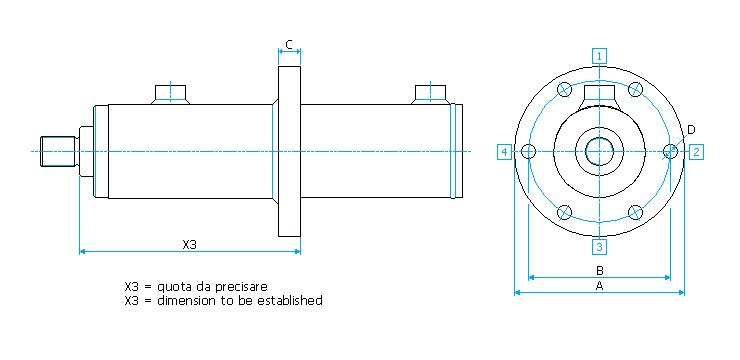 C

X3

X3 = quota da precisare
X3 = dimension to be established

1

D

4

2

3

B

A