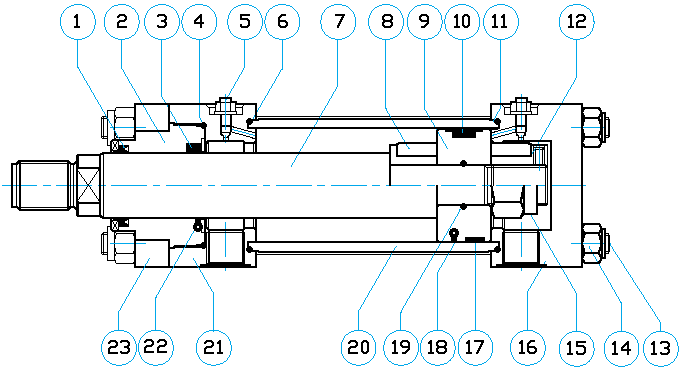 1 2 3 4 5 6 7 8 9 10 11 12

23 22 21 20 19 18 17 16 15 14 13